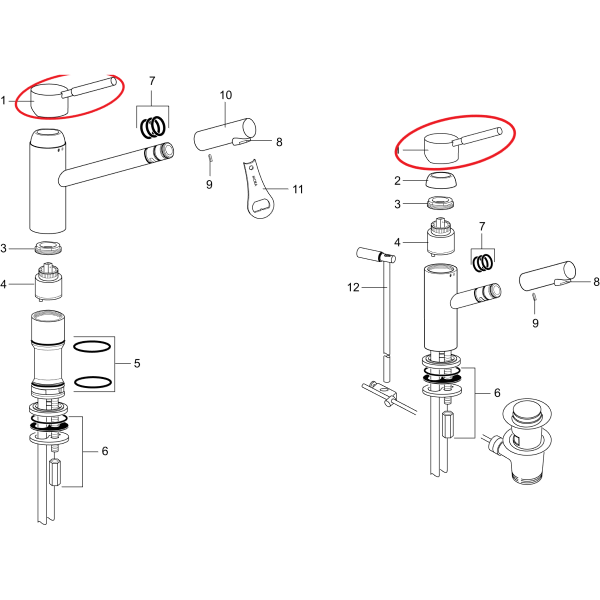 1
7
10
8
9
11
3
4
5
6
2
3
4
7
12
8
9
6