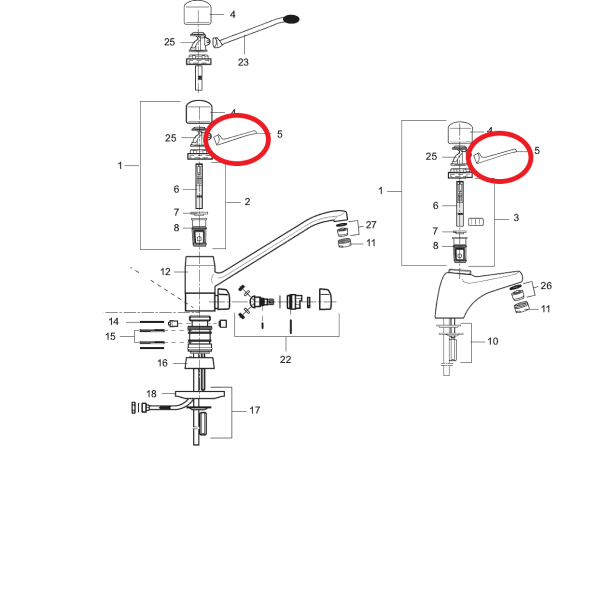 4
25
23
4
25
5
1
6
2
7
8
27
11
12
14
15
16
22
18
17
4
25
5
1
6
3
7
8
26
11
10