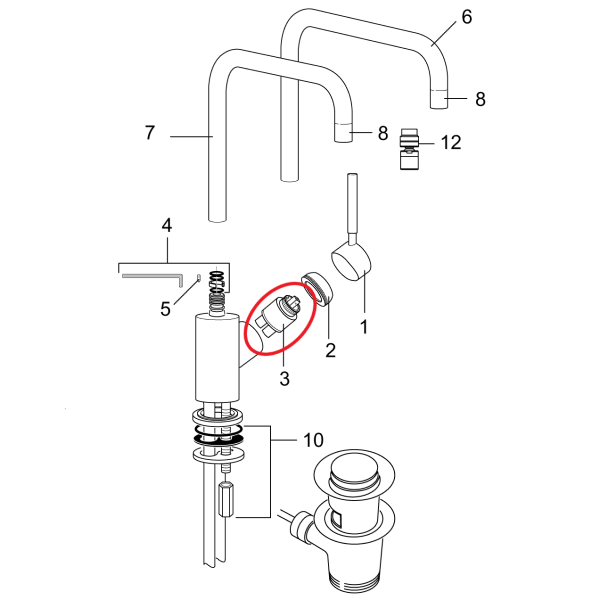 6
8
7
8
12
4
5
1
2
3
10