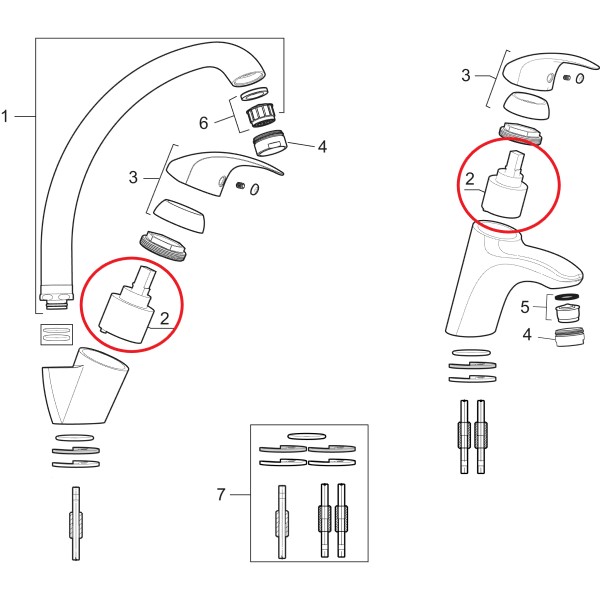 1
6
4
3
2
7
3
2
5
4